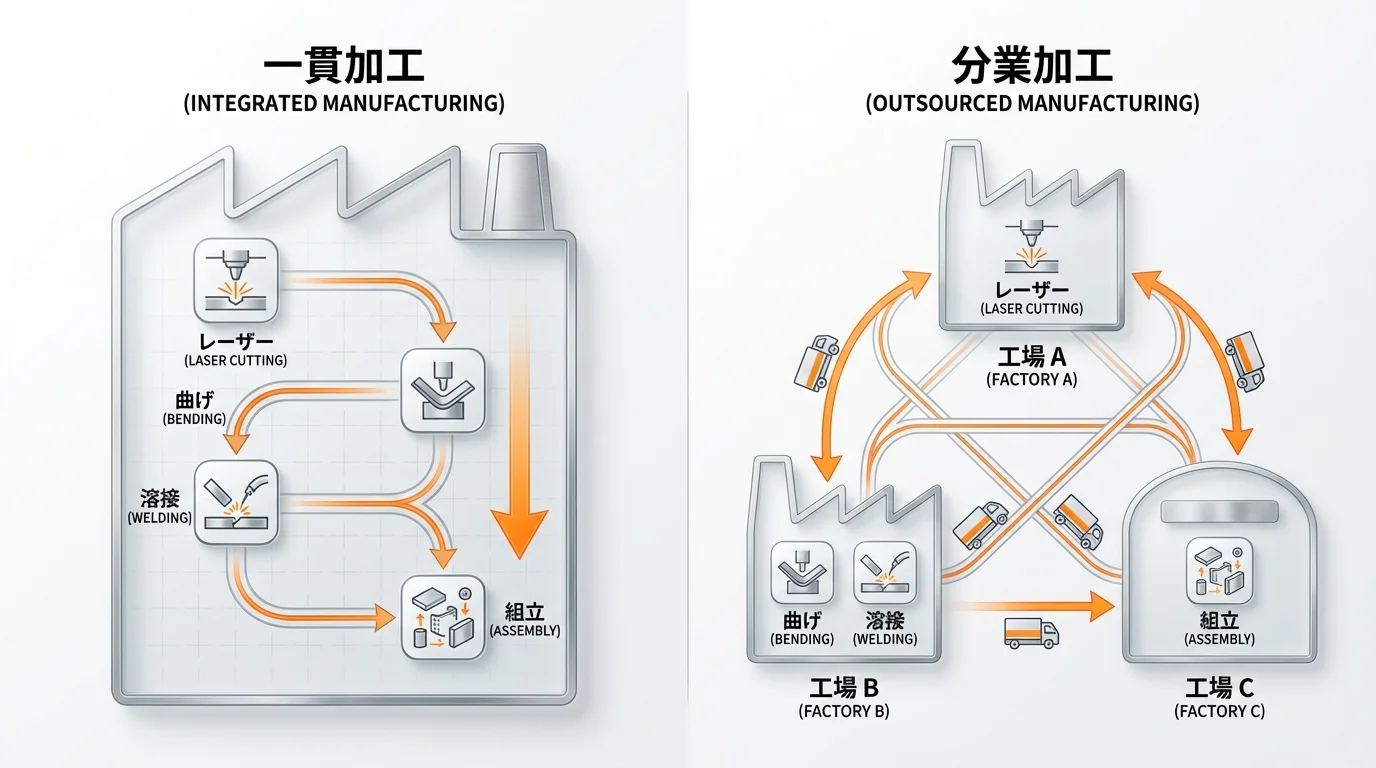 一貫加工
(INTEGRATED MANUFACTURING)

レーザー
(LASER CUTTING)

曲げ
(BENDING)

溶接
(WELDING)

組立
(ASSEMBLY)

分業加工
(OUTSOURCED MANUFACTURING)

レーザー
(LASER CUTTING)

工場 A
(FACTORY A)

曲げ
(BENDING)

溶接
(WELDING)

工場 B
(FACTORY B)

組立
(ASSEMBLY)

工場 C
(FACTORY C)